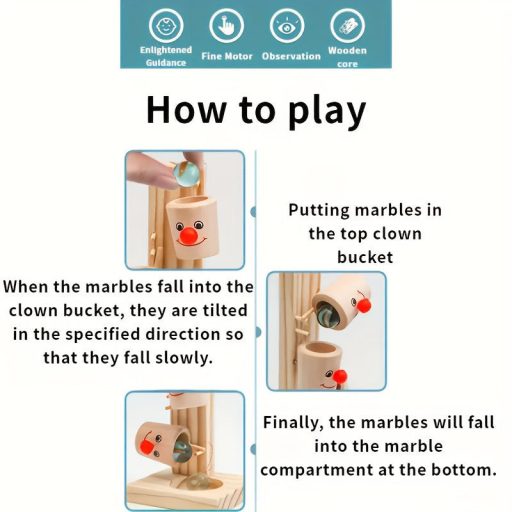 Enlightened Guidance
Fine Motor
Observation
Wooden core

How to play

Putting marbles in the top clown bucket

When the marbles fall into the clown bucket, they are tilted in the specified direction so that they fall slowly.

Finally, the marbles will fall into the marble compartment at the bottom.